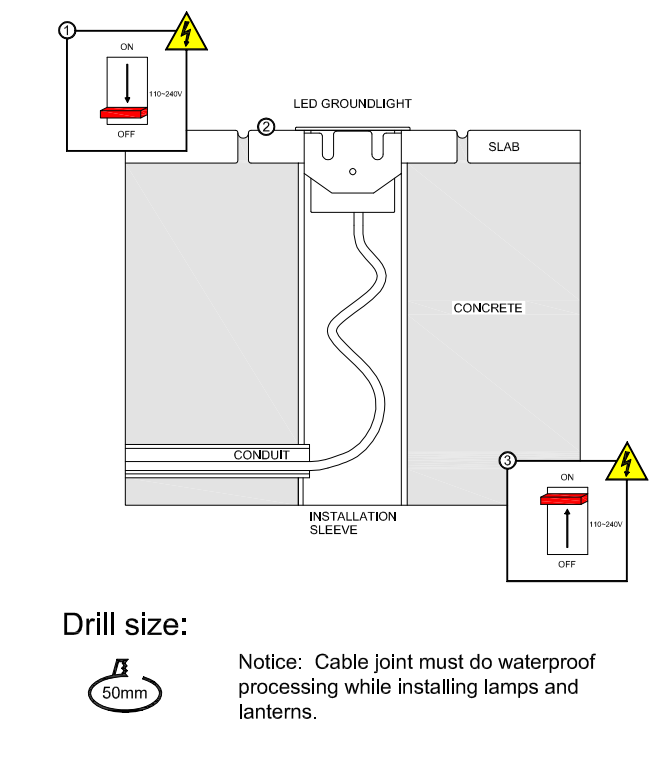 1
ON
110~240V
OFF

LED GROUNDLIGHT
2
SLAB
CONCRETE
CONDUIT
INSTALLATION SLEEVE

3
ON
110~240V
OFF

Drill size:
50mm

Notice: Cable joint must do waterproof processing while installing lamps and lanterns.